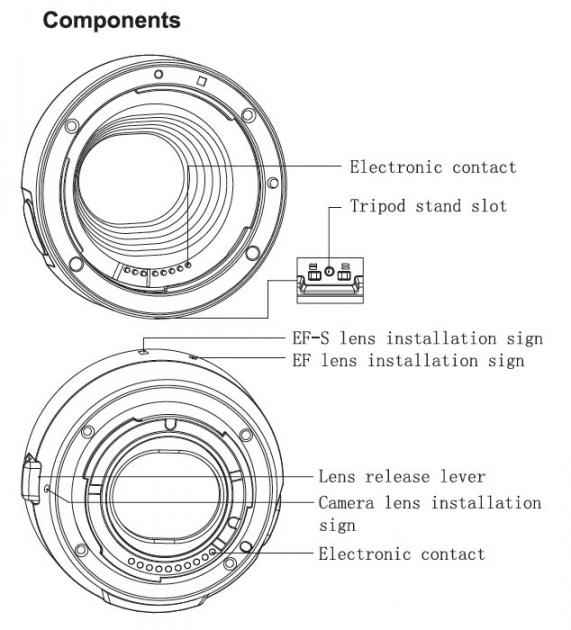 Components

Electronic contact

Tripod stand slot

EF-S lens installation sign

EF lens installation sign

Lens release lever

Camera lens installation sign

Electronic contact